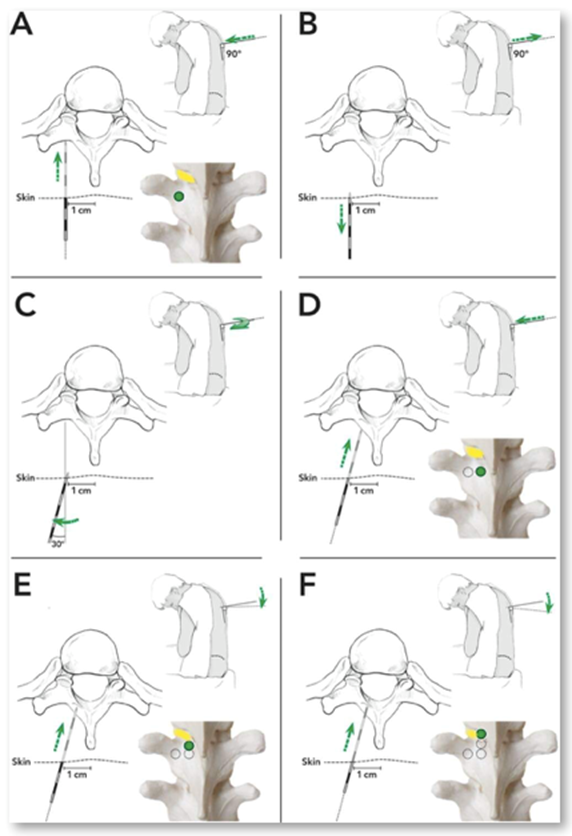 A

90°

Skin

1 cm

B

90°

Skin

1 cm

C

Skin

1 cm

30°

D

Skin

1 cm

E

Skin

1 cm

F

Skin

1 cm